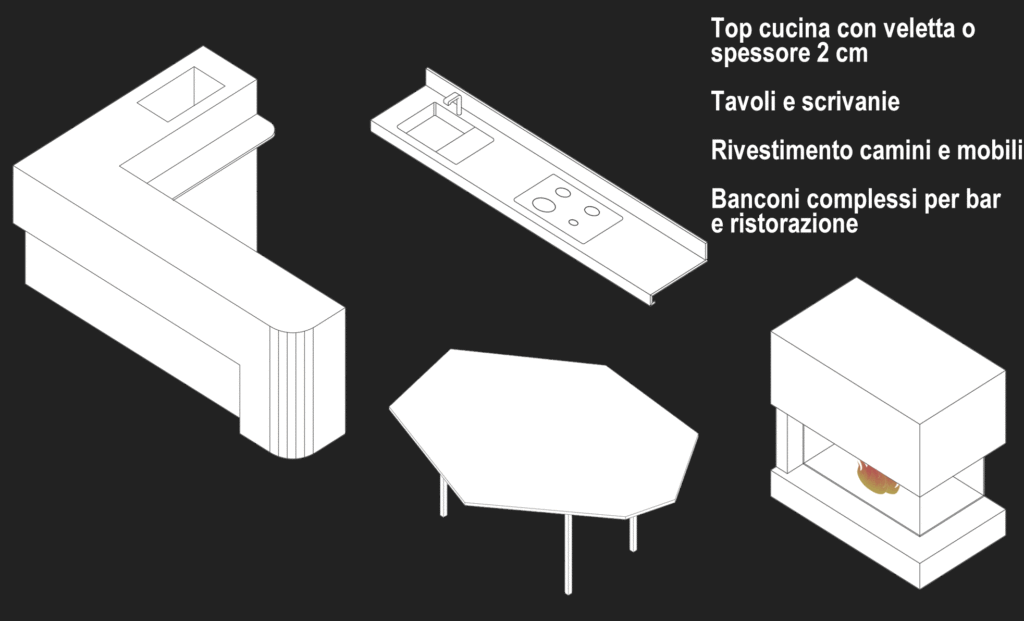 Top cucina con veletta o spessore 2 cm

Tavoli e scrivanie

Rivestimento camini e mobili

Banconi complessi per bar e ristorazione