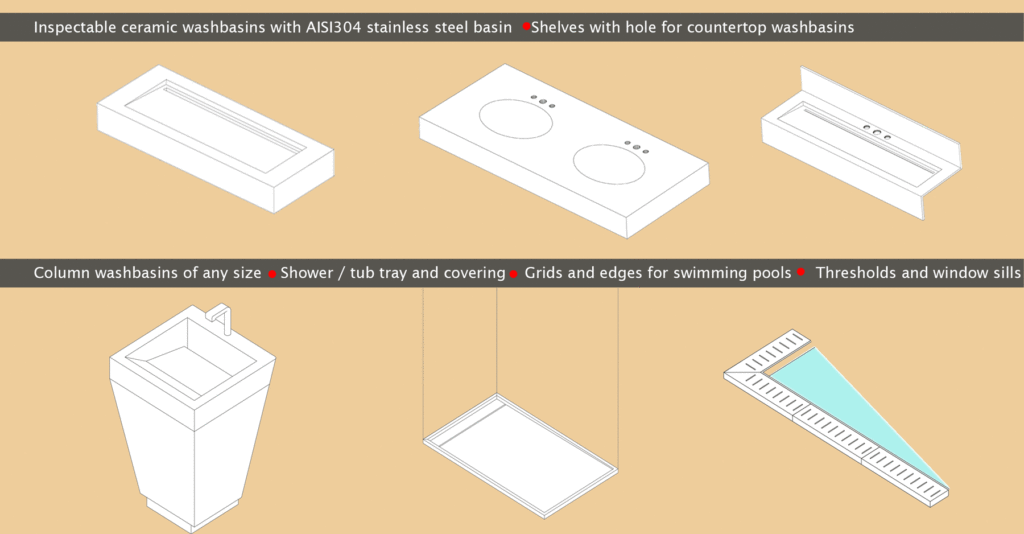 Inspectable ceramic washbasins with AISI304 stainless steel basin • Shelves with hole for countertop washbasins

Column washbasins of any size • Shower / tub tray and covering • Grids and edges for swimming pools • Thresholds and window sills