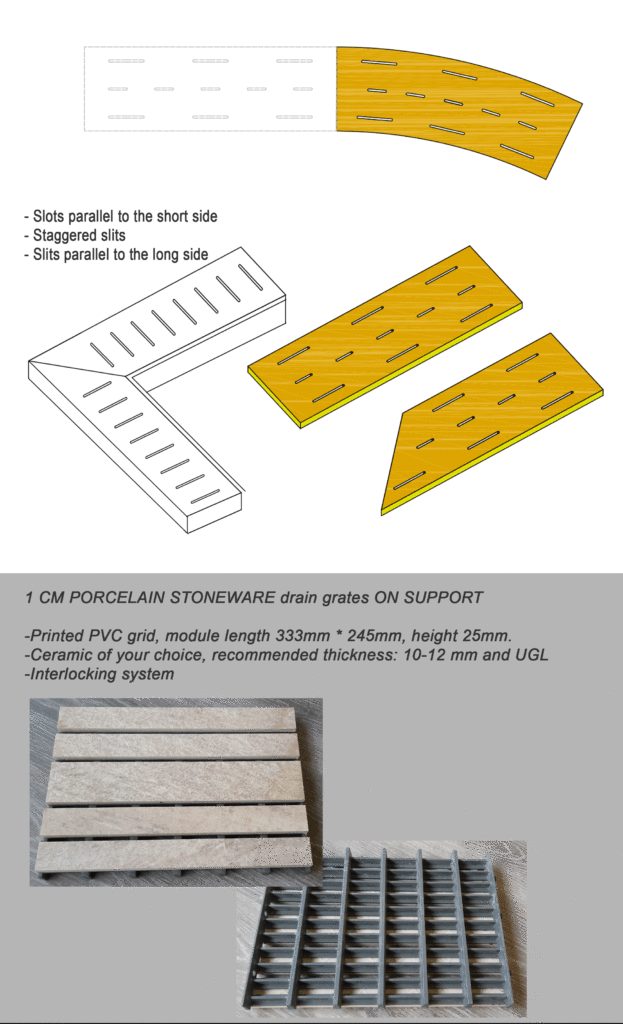 - Slots parallel to the short side
- Staggered slits
- Slits parallel to the long side

1 CM PORCELAIN STONEWARE drain grates ON SUPPORT

-Printed PVC grid, module length 333mm * 245mm, height 25mm.
-Ceramic of your choice, recommended thickness: 10-12 mm and UGL
-Interlocking system