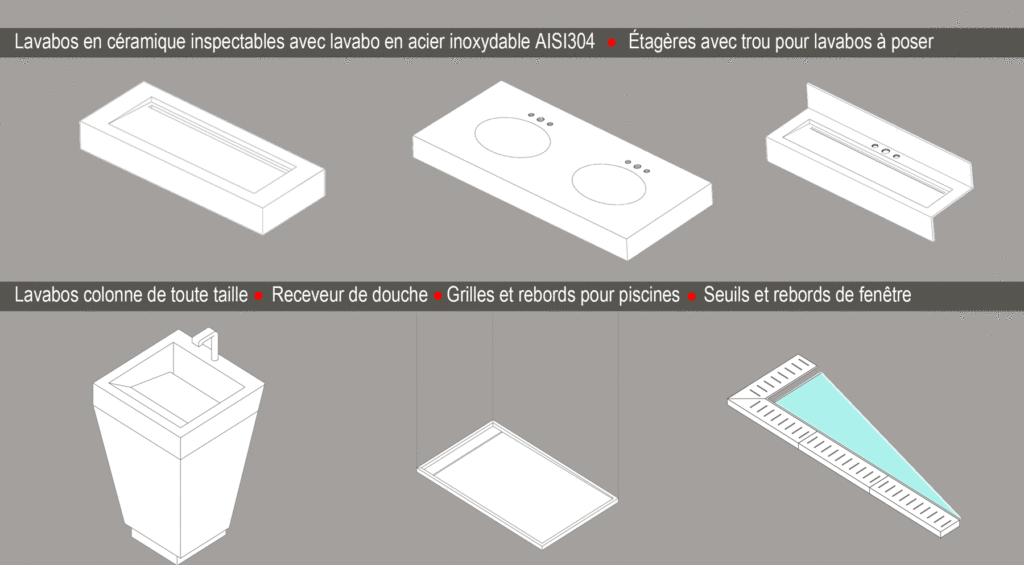 Lavabos en céramique inspectables avec lavabo en acier inoxydable AISI304 • Étagères avec trou pour lavabos à poser

Lavabos colonne de toute taille • Receveur de douche • Grilles et rebords pour piscines • Seuils et rebords de fenêtre